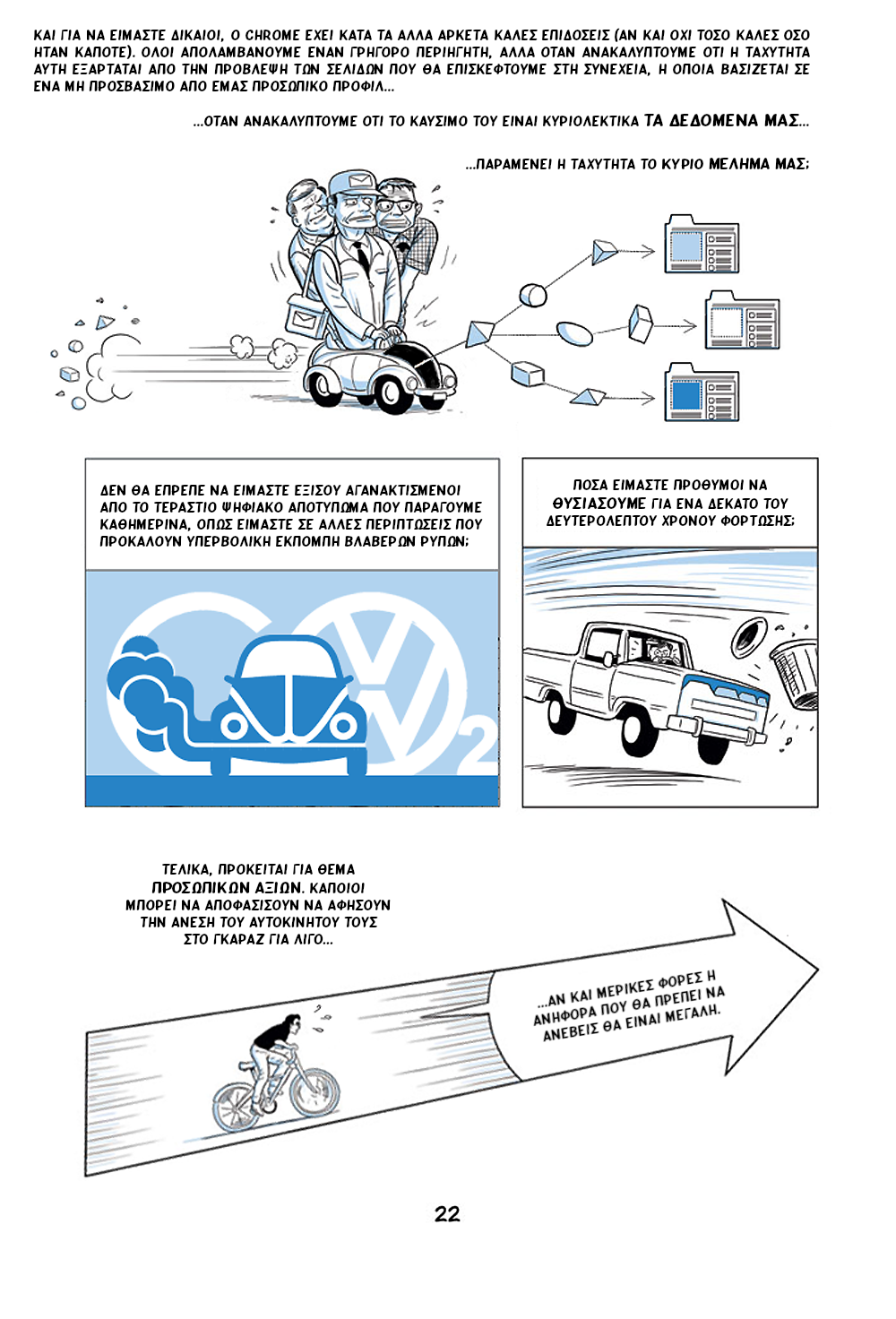 ΚΑΙ ΓΙΑ ΝΑ ΕΙΜΑΣΤΕ ΔΙΚΑΙΟΙ, Ο CHROME ΕΧΕΙ ΚΑΤΑ ΤΑ ΑΛΛΑ ΑΡΚΕΤΑ ΚΑΛΕΣ ΕΠΙΔΟΣΕΙΣ (ΑΝ ΚΑΙ ΟΧΙ ΤΟΣΟ ΚΑΛΕΣ ΟΣΟ ΗΤΑΝ ΚΑΠΟΤΕ). ΟΛΟΙ ΑΠΟΛΑΜΒΑΝΟΥΜΕ ΕΝΑΝ ΓΡΗΓΟΡΟ ΠΕΡΙΗΓΗΤΗ, ΑΛΛΑ ΟΤΑΝ ΑΝΑΚΑΛΥΠΤΟΥΜΕ ΟΤΙ Η ΤΑΧΥΤΗΤΑ ΑΥΤΗ ΕΞΑΡΤΑΤΑΙ ΑΠΟ ΤΗΝ ΠΡΟΒΛΕΨΗ ΤΩΝ ΣΕΛΙΔΩΝ ΠΟΥ ΘΑ ΕΠΙΣΚΕΦΤΟΥΜΕ ΣΤΗ ΣΥΝΕΧΕΙΑ, Η ΟΠΟΙΑ ΒΑΣΙΖΕΤΑΙ ΣΕ ΕΝΑ ΜΗ ΠΡΟΣΒΑΣΙΜΟ ΑΠΟ ΕΜΑΣ ΠΡΟΣΩΠΙΚΟ ΠΡΟΦΙΛ...

...ΟΤΑΝ ΑΝΑΚΑΛΥΠΤΟΥΜΕ ΟΤΙ ΤΟ ΚΑΥΣΙΜΟ ΤΟΥ ΕΙΝΑΙ ΚΥΡΙΟΛΕΚΤΙΚΑ ΤΑ ΔΕΔΟΜΕΝΑ ΜΑΣ...

...ΠΑΡΑΜΕΝΕΙ Η ΤΑΧΥΤΗΤΑ ΤΟ ΚΥΡΙΟ ΜΕΛΗΜΑ ΜΑΣ;

ΔΕΝ ΘΑ ΕΠΡΕΠΕ ΝΑ ΕΙΜΑΣΤΕ ΕΞΙΣΟΥ ΑΓΑΝΑΚΤΙΣΜΕΝΟΙ ΑΠΟ ΤΟ ΤΕΡΑΣΤΙΟ ΨΗΦΙΑΚΟ ΑΠΟΤΥΠΩΜΑ ΠΟΥ ΠΑΡΑΓΟΥΜΕ ΚΑΘΗΜΕΡΙΝΑ, ΟΠΩΣ ΕΙΜΑΣΤΕ ΣΕ ΑΛΛΕΣ ΠΕΡΙΠΤΩΣΕΙΣ ΠΟΥ ΠΡΟΚΑΛΟΥΝ ΥΠΕΡΒΟΛΙΚΗ ΕΚΠΟΜΠΗ ΒΛΑΒΕΡΩΝ ΡΥΠΩΝ;

2

ΠΟΣΑ ΕΙΜΑΣΤΕ ΠΡΟΘΥΜΟΙ ΝΑ ΘΥΣΙΑΣΟΥΜΕ ΓΙΑ ΕΝΑ ΔΕΚΑΤΟ ΤΟΥ ΔΕΥΤΕΡΟΛΕΠΤΟΥ ΧΡΟΝΟΥ ΦΟΡΤΩΣΗΣ;

ΤΕΛΙΚΑ, ΠΡΟΚΕΙΤΑΙ ΓΙΑ ΘΕΜΑ ΠΡΟΣΩΠΙΚΩΝ ΑΞΙΩΝ. ΚΑΠΟΙΟΙ ΜΠΟΡΕΙ ΝΑ ΑΠΟΦΑΣΙΣΟΥΝ ΝΑ ΑΦΗΣΟΥΝ ΤΗΝ ΑΝΕΣΗ ΤΟΥ ΑΥΤΟΚΙΝΗΤΟΥ ΤΟΥΣ ΣΤΟ ΓΚΑΡΑΖ ΓΙΑ ΛΙΓΟ...

...ΑΝ ΚΑΙ ΜΕΡΙΚΕΣ ΦΟΡΕΣ Η ΑΝΗΦΟΡΑ ΠΟΥ ΘΑ ΠΡΕΠΕΙ ΝΑ ΑΝΕΒΕΙΣ ΘΑ ΕΙΝΑΙ ΜΕΓΑΛΗ.

22